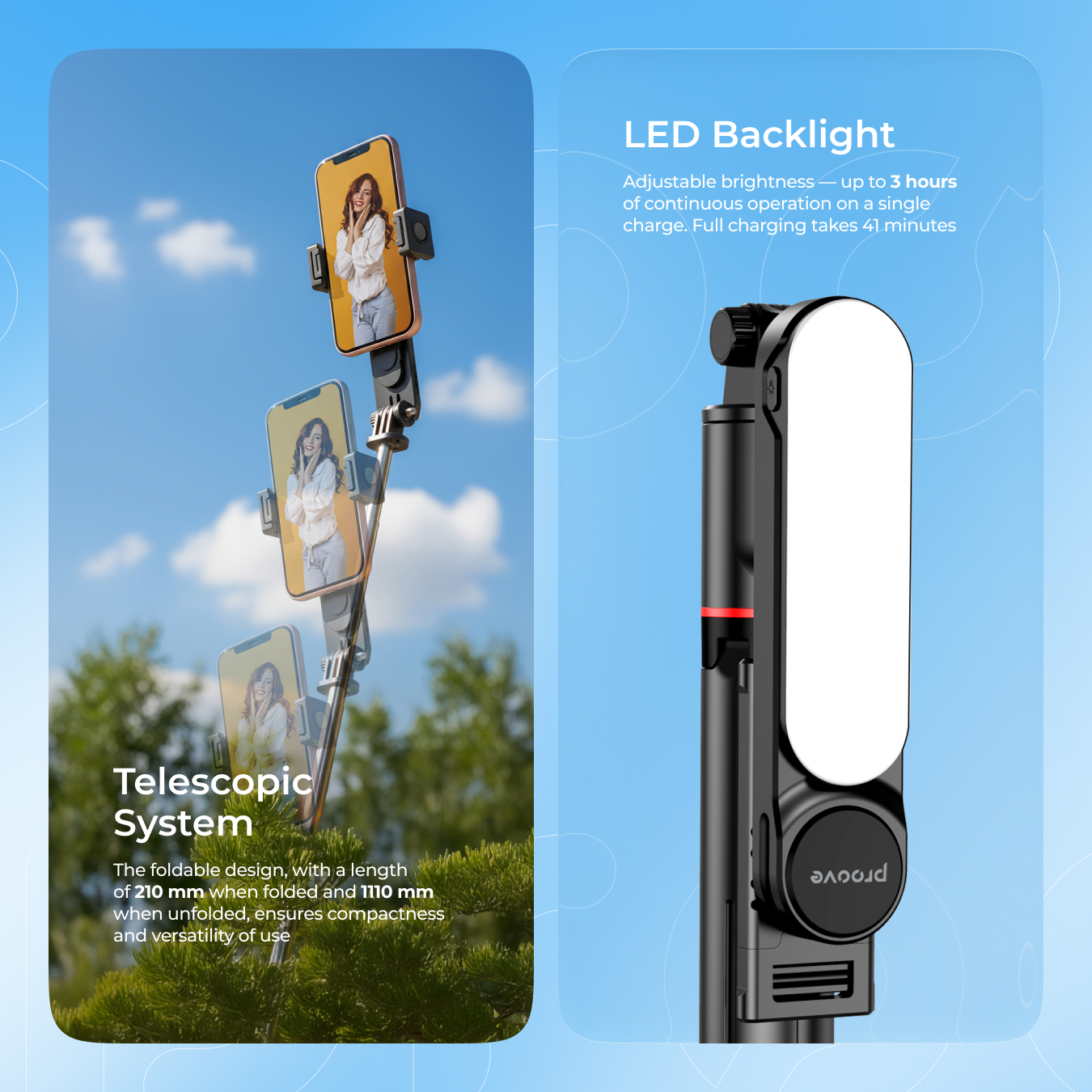 Telescopic System

The foldable design, with a length of 210 mm when folded and 1110 mm when unfolded, ensures compactness and versatility of use

LED Backlight

Adjustable brightness — up to 3 hours of continuous operation on a single charge. Full charging takes 41 minutes

proove